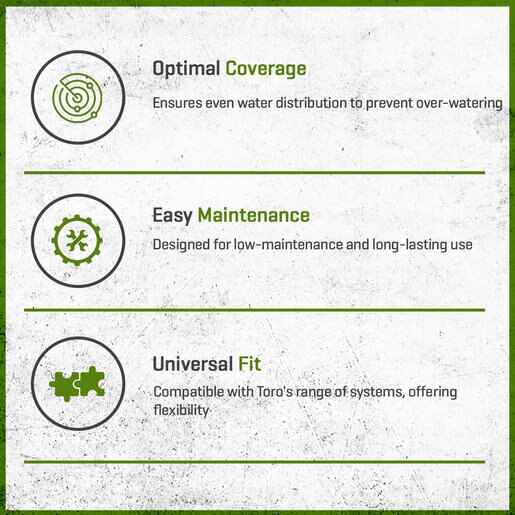 Optimal Coverage

Ensures even water distribution to prevent over-watering

Easy Maintenance

Designed for low-maintenance and long-lasting use

Universal Fit

Compatible with Toro's range of systems, offering flexibility