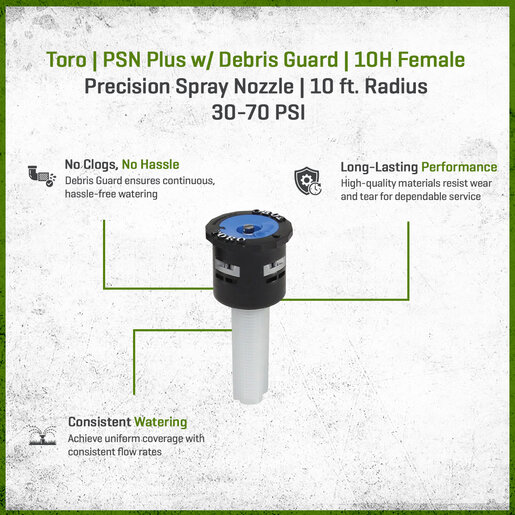 Toro | PSN Plus w/ Debris Guard | 10H Female
Precision Spray Nozzle | 10 ft. Radius
30-70 PSI

No Clogs, No Hassle
Debris Guard ensures continuous, hassle-free watering

Long-Lasting Performance
High-quality materials resist wear and tear for dependable service

TORO

Consistent Watering
Achieve uniform coverage with consistent flow rates