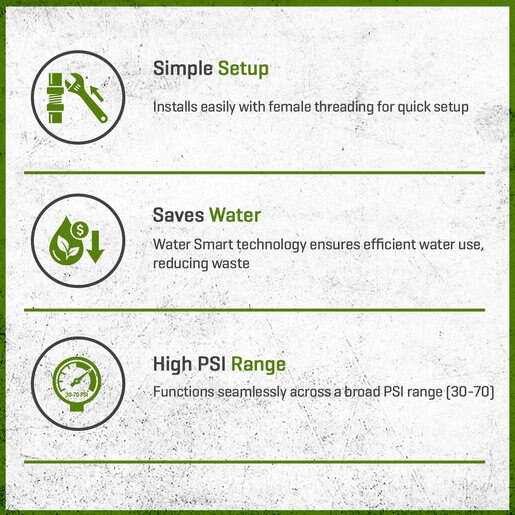 Simple Setup

Installs easily with female threading for quick setup

$

Saves Water

Water Smart technology ensures efficient water use, reducing waste

30-70 PSI

High PSI Range

Functions seamlessly across a broad PSI range (30-70)