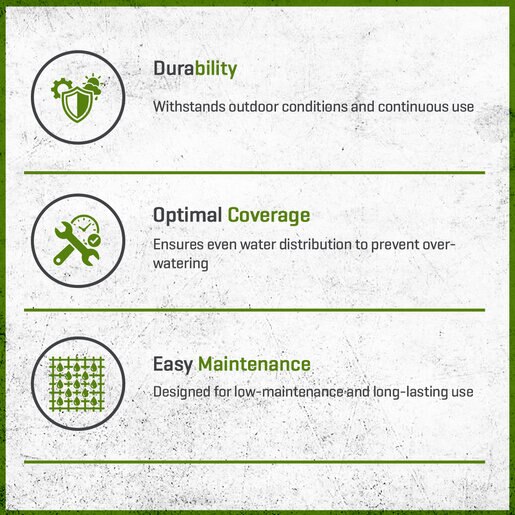 Durability

Withstands outdoor conditions and continuous use

Optimal Coverage

Ensures even water distribution to prevent over-watering

Easy Maintenance

Designed for low-maintenance and long-lasting use