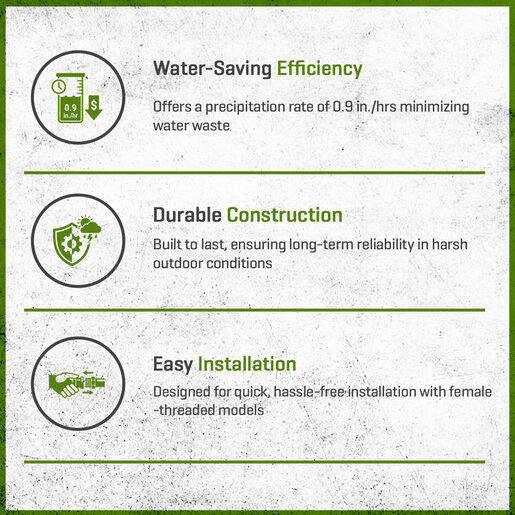 0.9 in./hr

$

Water-Saving Efficiency

Offers a precipitation rate of 0.9 in./hrs minimizing water waste

Durable Construction

Built to last, ensuring long-term reliability in harsh outdoor conditions

Easy Installation

Designed for quick, hassle-free installation with female -threaded models