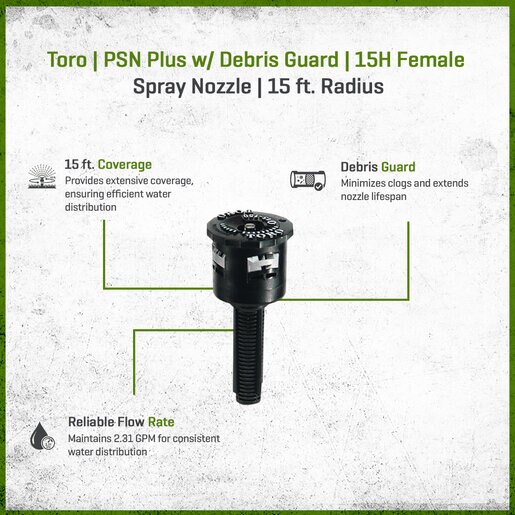 Toro | PSN Plus w/ Debris Guard | 15H Female
Spray Nozzle | 15 ft. Radius

15 ft. Coverage
Provides extensive coverage, ensuring efficient water distribution

Debris Guard
Minimizes clogs and extends nozzle lifespan

Reliable Flow Rate
Maintains 2.31 GPM for consistent water distribution