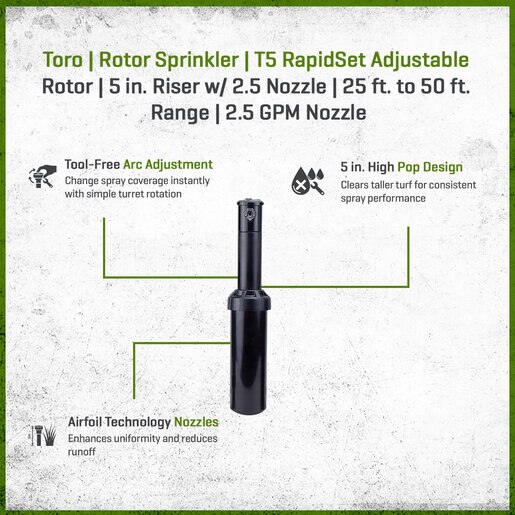 Toro | Rotor Sprinkler | T5 RapidSet Adjustable Rotor | 5 in. Riser w/ 2.5 Nozzle | 25 ft. to 50 ft. Range | 2.5 GPM Nozzle

Tool-Free Arc Adjustment
Change spray coverage instantly with simple turret rotation

5 in. High Pop Design
Clears taller turf for consistent spray performance

Airfoil Technology Nozzles
Enhances uniformity and reduces runoff