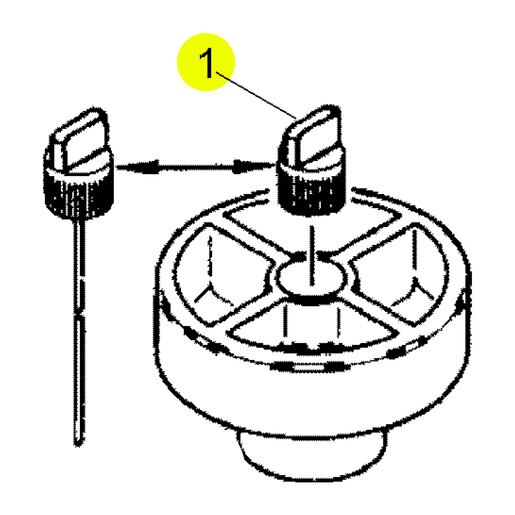 1