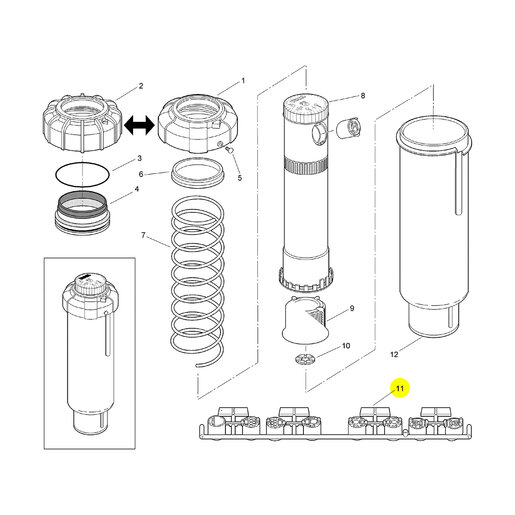 2
1
8
3
6
5
4
7
9
10
12
11