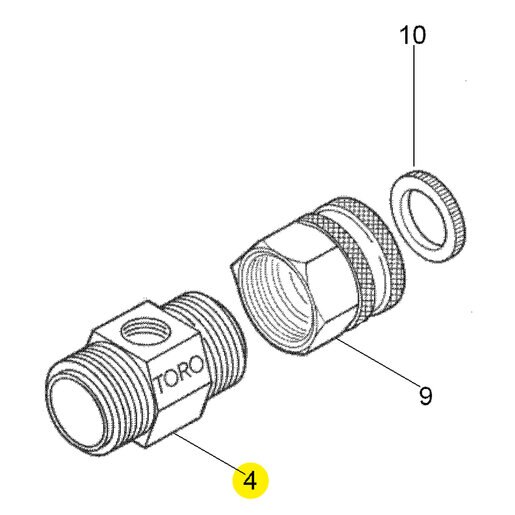 10

TORO

9

4