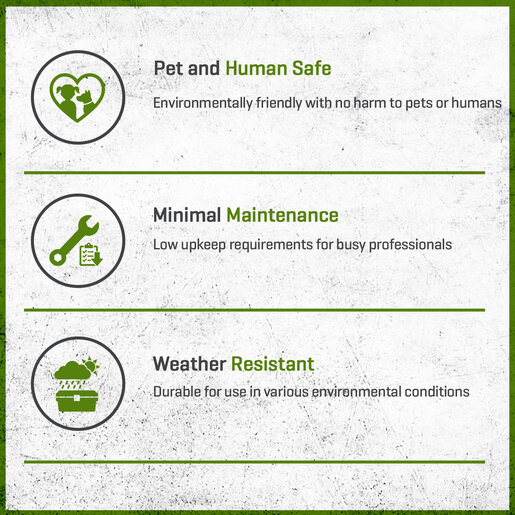 Pet and Human Safe

Environmentally friendly with no harm to pets or humans

Minimal Maintenance

Low upkeep requirements for busy professionals

Weather Resistant

Durable for use in various environmental conditions