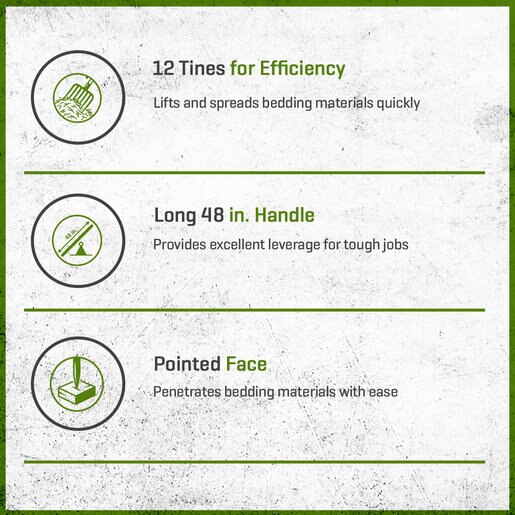 12 Tines for Efficiency

Lifts and spreads bedding materials quickly

48 in.

Long 48 in. Handle

Provides excellent leverage for tough jobs

Pointed Face

Penetrates bedding materials with ease