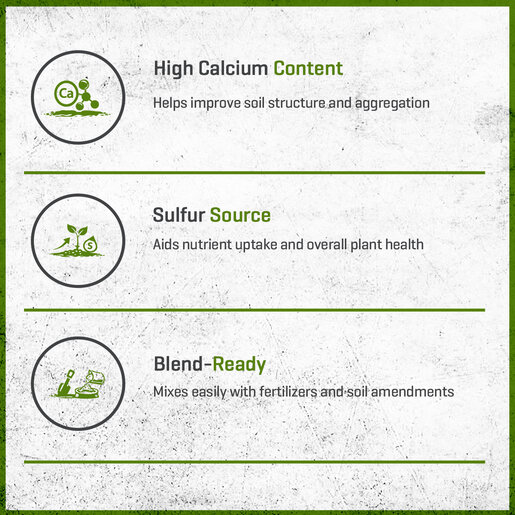 Ca

High Calcium Content

Helps improve soil structure and aggregation

S

Sulfur Source

Aids nutrient uptake and overall plant health

Blend-Ready

Mixes easily with fertilizers and soil amendments