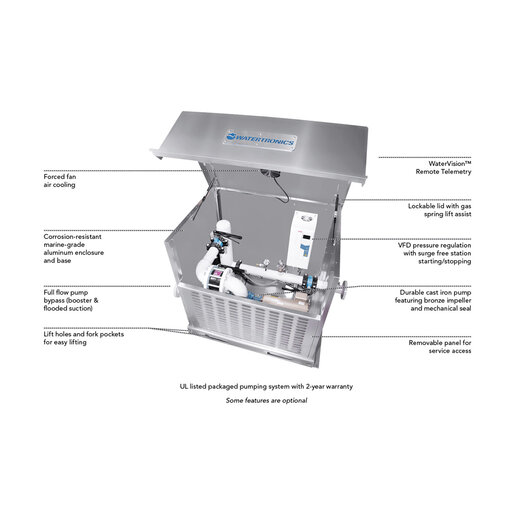 WATERTRONICS

Forced fan air cooling

Corrosion-resistant marine-grade aluminum enclosure and base

Full flow pump bypass (booster & flooded suction)

Lift holes and fork pockets for easy lifting

WaterVision™ Remote Telemetry

Lockable lid with gas spring lift assist

VFD pressure regulation with surge free station starting/stopping

Durable cast iron pump featuring bronze impeller and mechanical seal

Removable panel for service access

UL listed packaged pumping system with 2-year warranty

Some features are optional