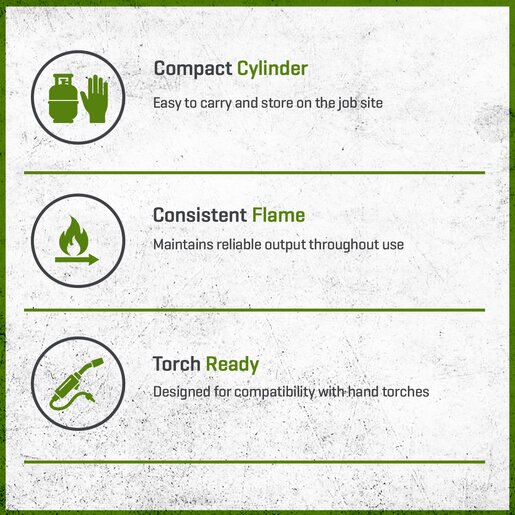 Compact Cylinder

Easy to carry and store on the job site

Consistent Flame

Maintains reliable output throughout use

Torch Ready

Designed for compatibility with hand torches