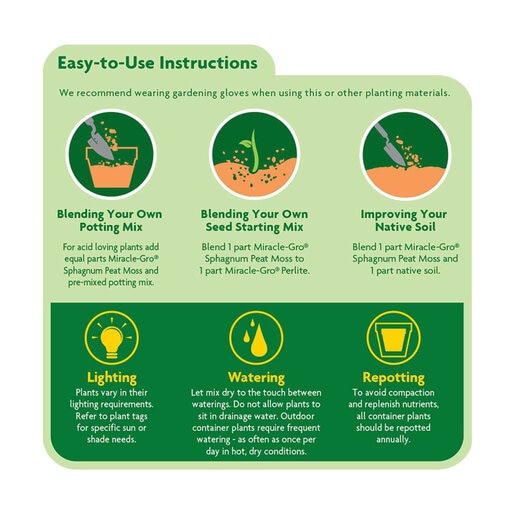 Easy-to-Use Instructions

We recommend wearing gardening gloves when using this or other planting materials.

Blending Your Own Potting Mix

For acid loving plants add equal parts Miracle-Gro® Sphagnum Peat Moss and pre-mixed potting mix.

Blending Your Own Seed Starting Mix

Blend 1 part Miracle-Gro® Sphagnum Peat Moss to 1 part Miracle-Gro® Perlite.

Improving Your Native Soil

Blend 1 part Miracle-Gro® Sphagnum Peat Moss and 1 part native soil.

Lighting

Plants vary in their lighting requirements. Refer to plant tags for specific sun or shade needs.

Watering

Let mix dry to the touch between waterings. Do not allow plants to sit in drainage water. Outdoor container plants require frequent watering - as often as once per day in hot, dry conditions.

Repotting

To avoid compaction and replenish nutrients, all container plants should be repotted annually.